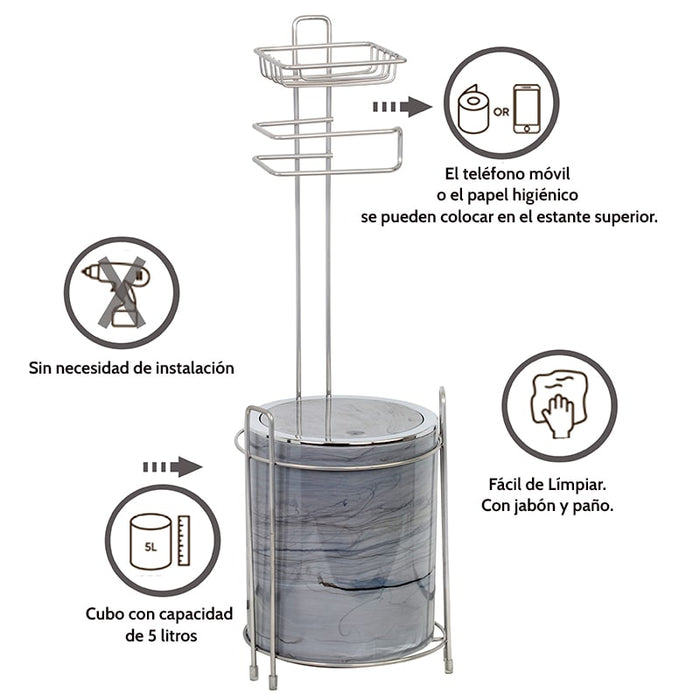 OR

El teléfono móvil
o el papel higiénico
se pueden colocar en el estante superior.

Sin necesidad de instalación

Fácil de Límpiar.
Con jabón y paño.

5L

Cubo con capacidad
de 5 litros